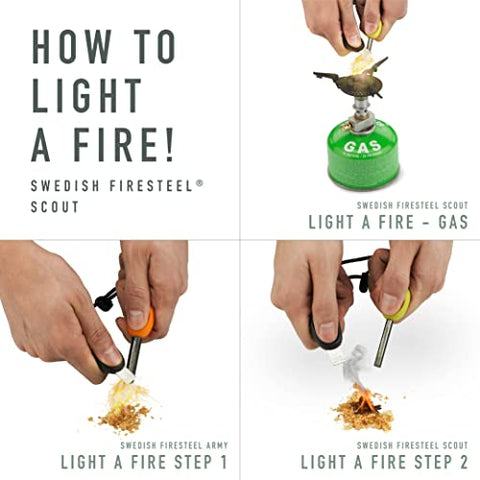 HOW TO LIGHT A FIRE!

SWEDISH FIRESTEEL® SCOUT

GAS

SWEDISH FIRESTEEL SCOUT
LIGHT A FIRE – GAS

SWEDISH FIRESTEEL ARMY
LIGHT A FIRE STEP 1

SWEDISH FIRESTEEL SCOUT
LIGHT A FIRE STEP 2