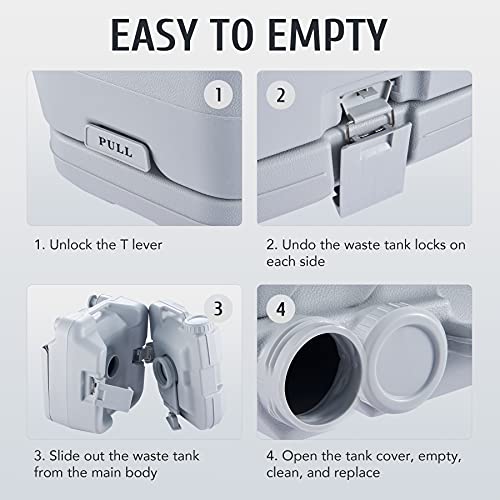 EASY TO EMPTY

1

PULL

2

1. Unlock the T lever

2. Undo the waste tank locks on each side

3

4

3. Slide out the waste tank from the main body

4. Open the tank cover, empty, clean, and replace