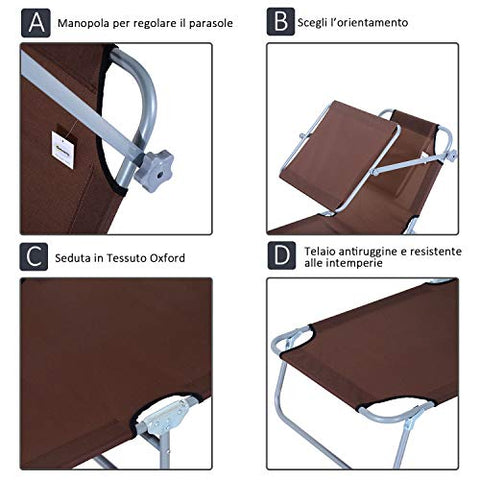 A Manopola per regolare il parasole

B Scegli l'orientamento

C Seduta in Tessuto Oxford

D Telaio antiruggine e resistente alle intemperie