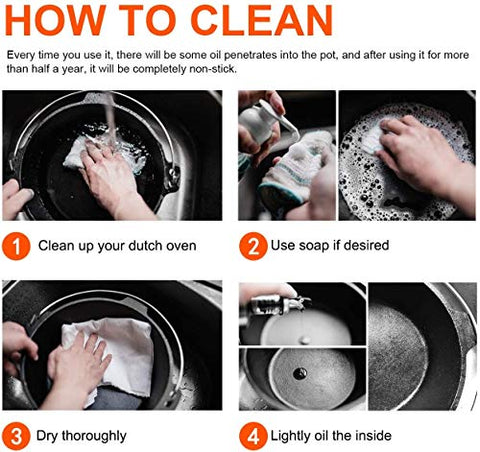 HOW TO CLEAN

Every time you use it, there will be some oil penetrates into the pot, and after using it for more than half a year, it will be completely non-stick.

1 Clean up your dutch oven

2 Use soap if desired

3 Dry thoroughly

4 Lightly oil the inside