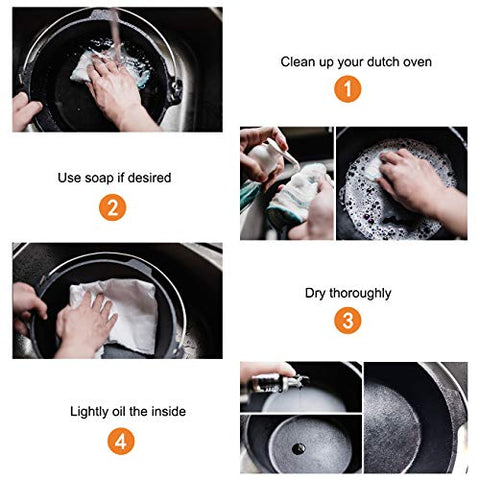 Clean up your dutch oven

1

Use soap if desired

2

Dry thoroughly

3

Lightly oil the inside

4