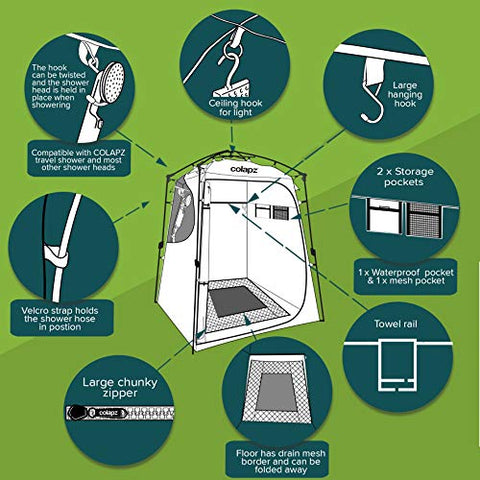 The hook can be twisted and the shower head is held in place when showering

Compatible with COLAPZ travel shower and most other shower heads

Ceiling hook for light

Large hanging hook

colapz

2 x Storage pockets

1 x Waterproof pocket & 1 x mesh pocket

Velcro strap holds the shower hose in postion

Towel rail

Large chunky zipper

colapz

Floor has drain mesh border and can be folded away