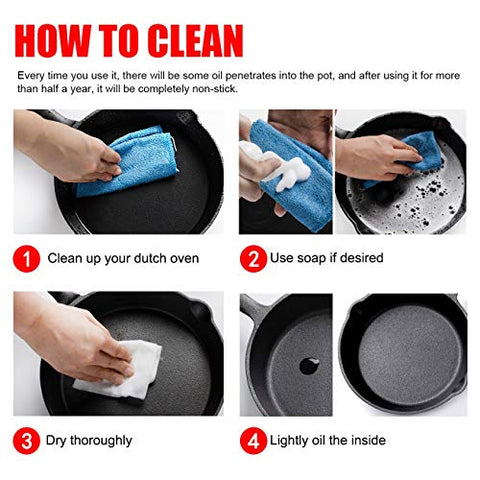 HOW TO CLEAN

Every time you use it, there will be some oil penetrates into the pot, and after using it for more than half a year, it will be completely non-stick.

1 Clean up your dutch oven

2 Use soap if desired

3 Dry thoroughly

4 Lightly oil the inside