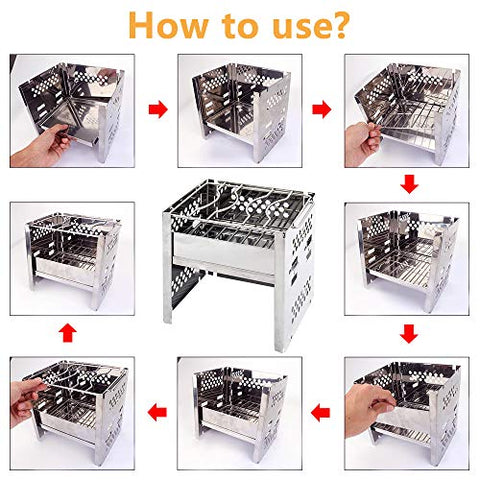 How to use?