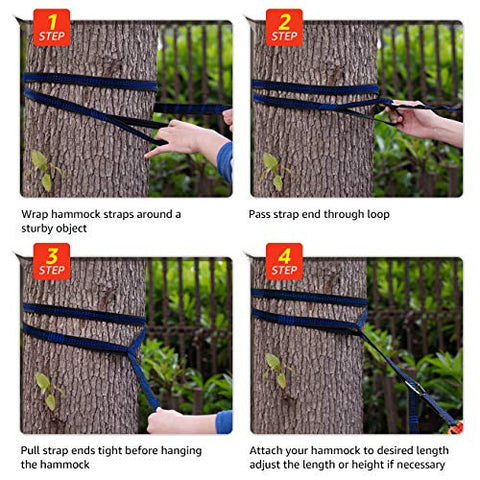 1
STEP

Wrap hammock straps around a sturby object

2
STEP

Pass strap end through loop

3
STEP

Pull strap ends tight before hanging the hammock

4
STEP

Attach your hammock to desired length adjust the length or height if necessary