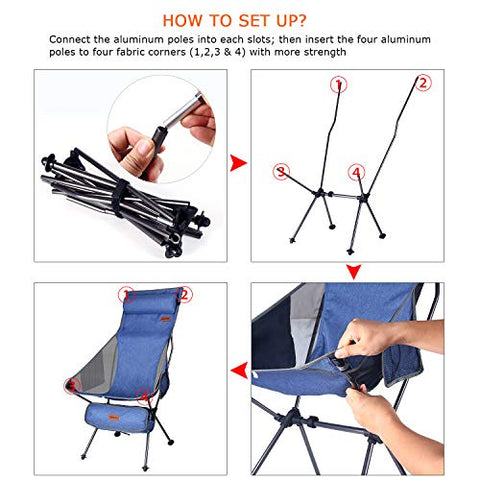 HOW TO SET UP?

Connect the aluminum poles into each slots; then insert the four aluminum poles to four fabric corners (1,2,3 & 4) with more strength

1
2
3
4

1
2
3
4