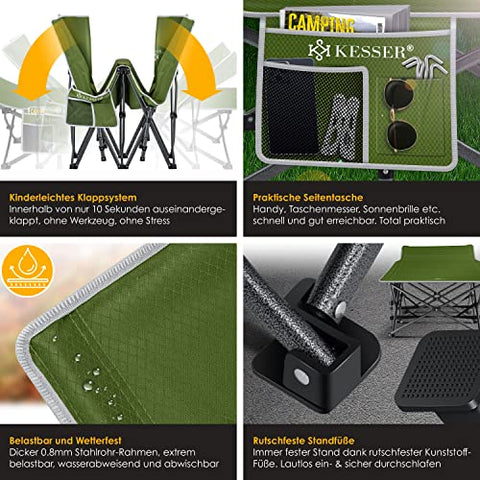 CAMPING

KESSER®

Kinderleichtes Klappsystem
Innerhalb von nur 10 Sekunden auseinandergeklappt, ohne Werkzeug, ohne Stress

Praktische Seitentasche
Handy, Taschenmesser, Sonnenbrille etc. schnell und gut erreichbar. Total praktisch

Belastbar und Wetterfest
Dicker 0.8mm Stahlrohr-Rahmen, extrem belastbar, wasserabweisend und abwischbar

Rutschfeste Standfüße
Immer fester Stand dank rutschfester Kunststoff-Füße. Lautlos ein- & sicher durchschlafen